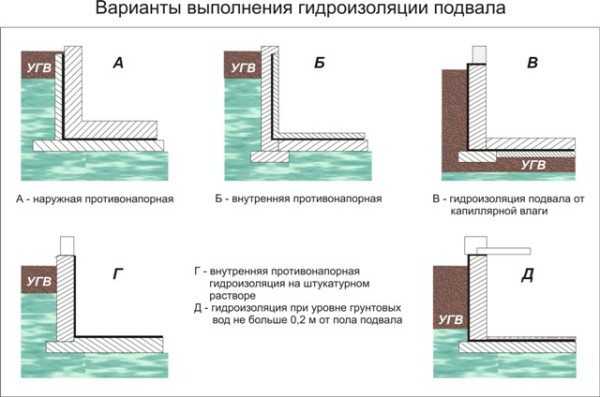 Варианты выполнения гидроизоляции подвала

УГВ
А

УГВ
Б

В
УГВ

А - наружная противонапорная

Б - внутренняя противонапорная

В - гидроизоляция подвала от капиллярной влаги

УГВ
Г

Г - внутренняя противонапорная гидроизоляция на штукатурном растворе
Д - гидроизоляция при уровне грунтовых вод не больше 0,2 м от пола подвала

Д
УГВ