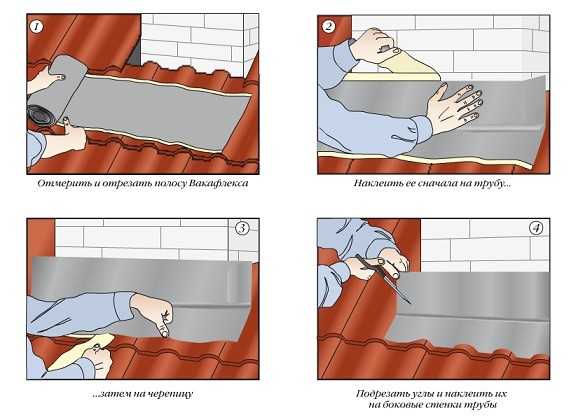 1

Отмерить и отрезать полосу Вакафлекса

2

Наклеить ее сначала на трубу...

3

...затем на черепицу

4

Подрезать углы и наклеить их на боковые стенки трубы