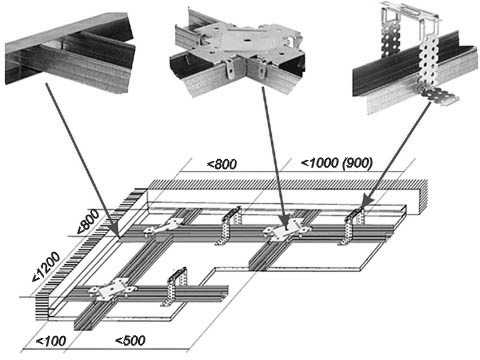 <800
<1000 (900)
<800
<1200
<100
<500