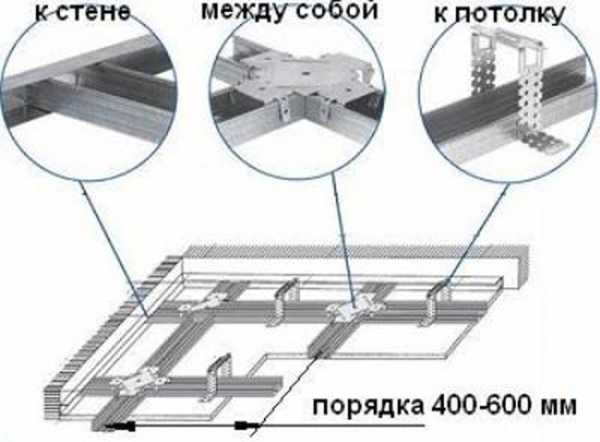 к стене

между собой

к потолку

порядка 400-600 мм