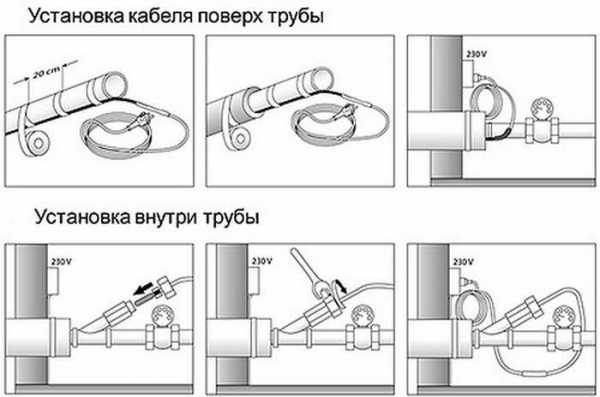 Установка кабеля поверх трубы

20 cm

230V

Установка внутри трубы

230V

230V

230V