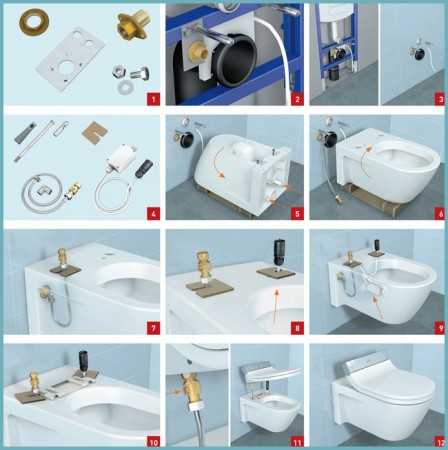 1
2
3
4
5
6
7
8
9
10
11
12