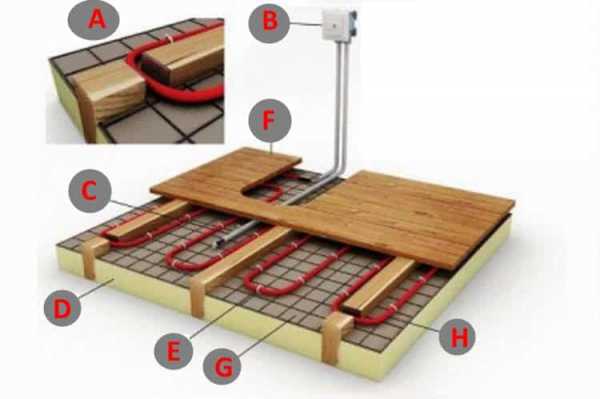 A
B
F
C
D
E
G
H