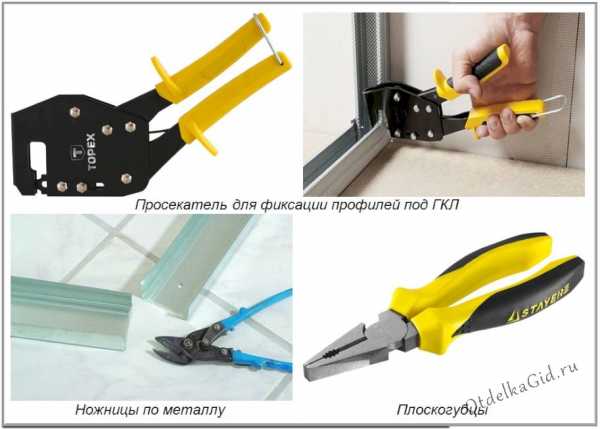 TOPEX

Просекатель для фиксации профилей под ГКЛ

STAYER

Ножницы по металлу

Плоскогубцы

OtdelkaGid.ru