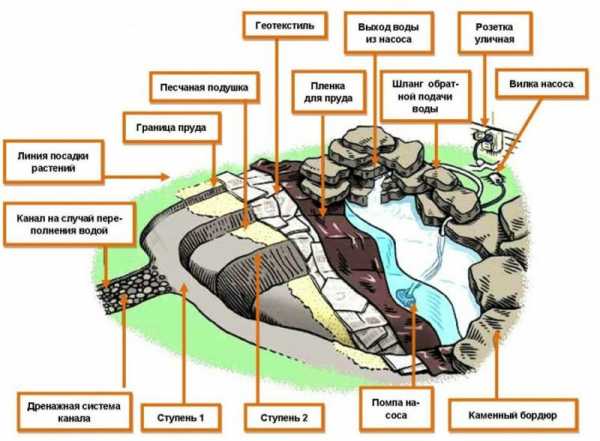 Геотекстиль

Выход воды из насоса

Розетка уличная

Песчаная подушка

Пленка для пруда

Шланг обратной подачи воды

Вилка насоса

Граница пруда

Линия посадки растений

Канал на случай переполнения водой

Дренажная система канала

Ступень 1

Ступень 2

Помпа насоса

Каменный бордюр