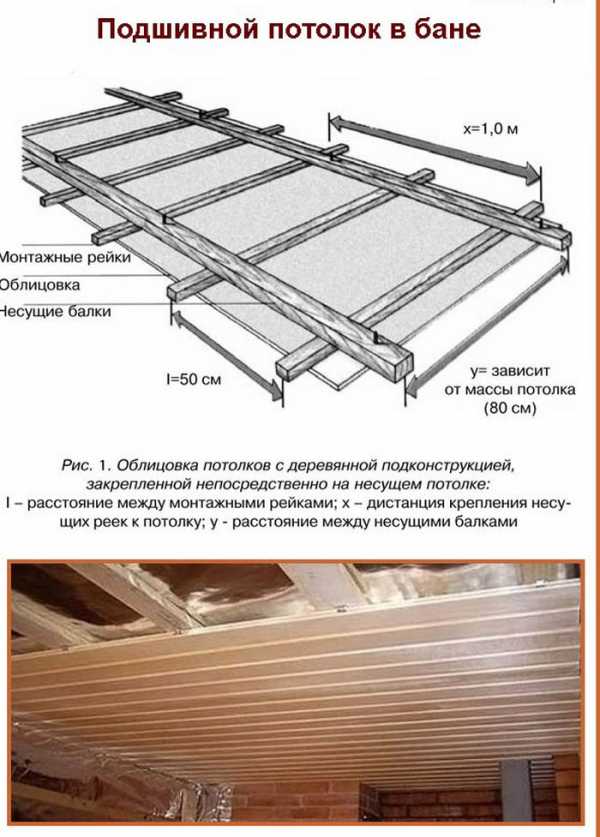 Подшивной потолок в бане

x=1,0 м

Монтажные рейки
Облицовка
Несущие балки

l=50 см

y= зависит от массы потолка (80 см)

Рис. 1. Облицовка потолков с деревянной подконструкцией, закрепленной непосредственно на несущем потолке:
l – расстояние между монтажными рейками; x – дистанция крепления несущих реек к потолку; y - расстояние между несущими балками