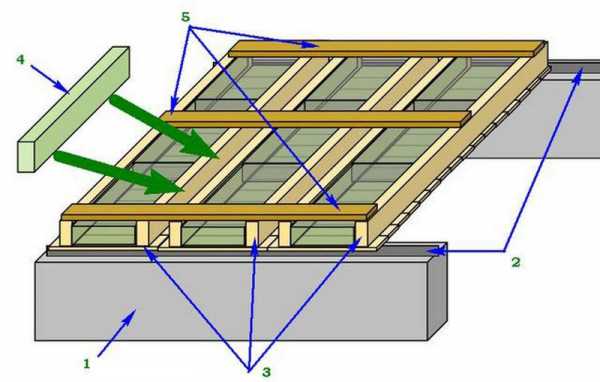 5
4
2
1
3