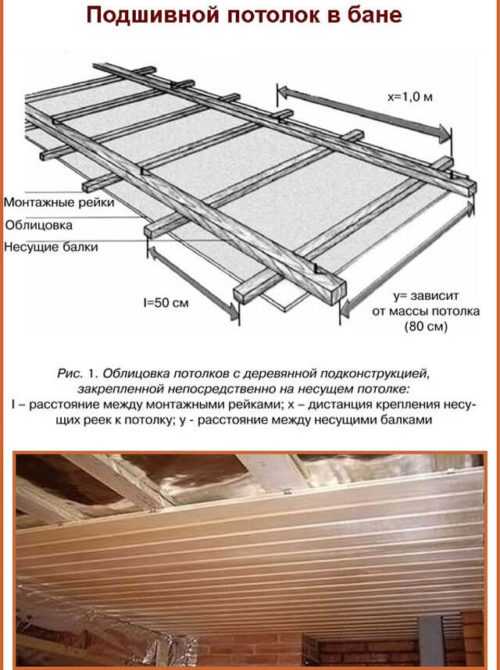 Подшивной потолок в бане

x=1,0 м

Монтажные рейки
Облицовка
Несущие балки

l=50 см

y= зависит от массы потолка (80 см)

Рис. 1. Облицовка потолков с деревянной подконструкцией, закрепленной непосредственно на несущем потолке:
l – расстояние между монтажными рейками; x – дистанция крепления несущих реек к потолку; y - расстояние между несущими балками