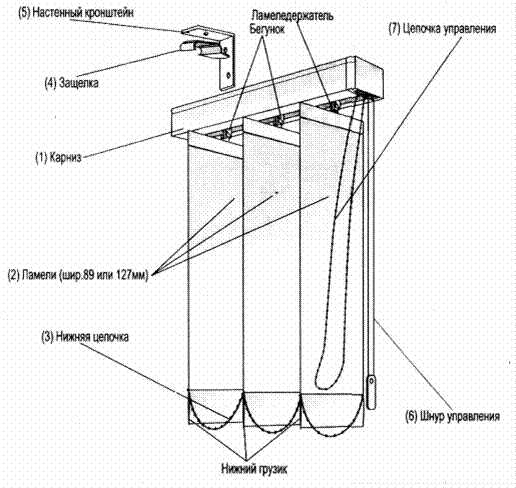 (5) Настенный кронштейн

Ламеледержатель

Бегунок

(7) Цепочка управления

(4) Защелка

(1) Карниз

(2) Ламели (шир.89 или 127мм)

(3) Нижняя цепочка

(6) Шнур управления

Нижний грузик