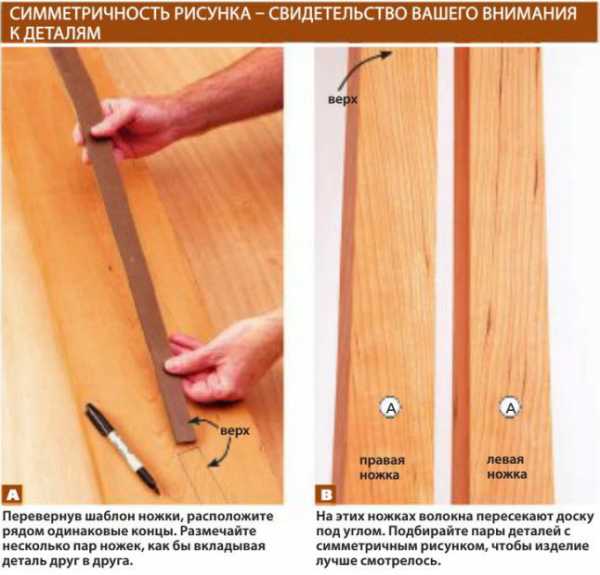 СИММЕТРИЧНОСТЬ РИСУНКА – СВИДЕТЕЛЬСТВО ВАШЕГО ВНИМАНИЯ К ДЕТАЛЯМ

верх

A

Перевернув шаблон ножки, расположите рядом одинаковые концы. Размечайте несколько пар ножек, как бы вкладывая деталь друг в друга.

верх

A

A

правая ножка

левая ножка

B

На этих ножках волокна пересекают доску под углом. Подбирайте пары деталей с симметричным рисунком, чтобы изделие лучше смотрелось.