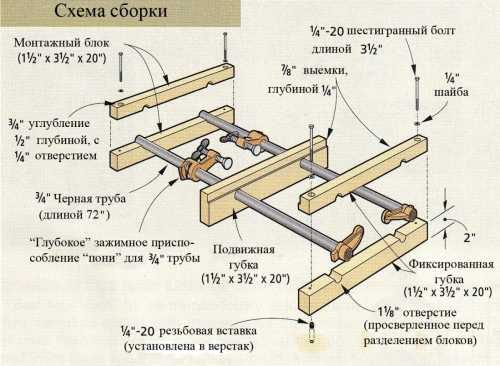 Схема сборки

Монтажный блок (1½" x 3½" x 20")

¼"-20 шестигранный болт длиной 3½"

⅞" выемки, глубиной ¼"

¼" шайба

¾" углубление ½" глубиной, с ¼" отверстием

¾" Черная труба (длиной 72")

"Глубокое" зажимное приспособление "пони" для ¾" трубы

Подвижная губка (1½" x 3½" x 20")

2"

Фиксированная губка (1½" x 3½" x 20")

1⅛" отверстие (просверленное перед разделением блоков)

¼"-20 резьбовая вставка (установлена в верстак)