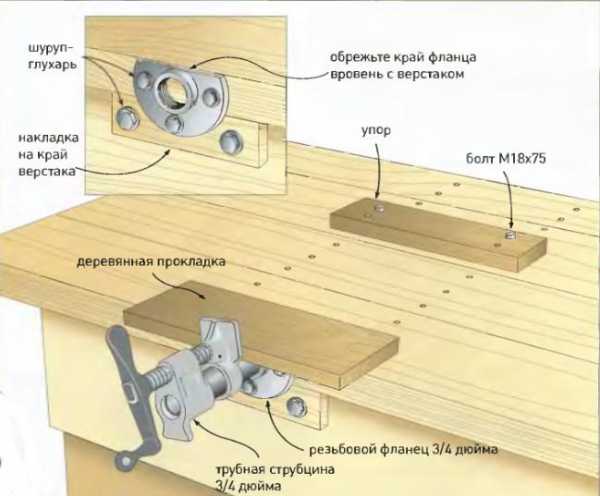 шуруп-глухарь

обрежьте край фланца вровень с верстаком

накладка на край верстака

упор

болт М18х75

деревянная прокладка

резьбовой фланец 3/4 дюйма

трубная струбцина 3/4 дюйма