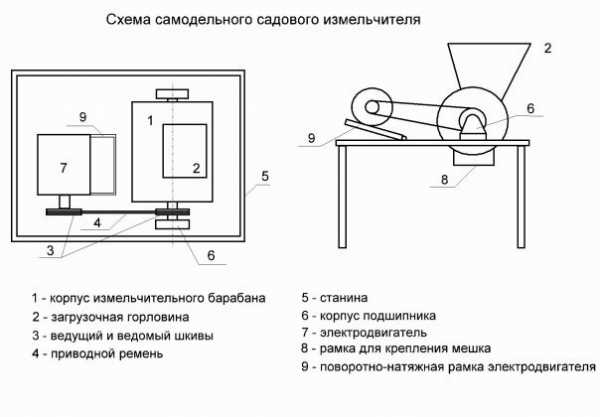 Схема самодельного садового измельчителя

9
1
7
2
5
4
3
6

2
6
9
8

1 - корпус измельчительного барабана
2 - загрузочная горловина
3 - ведущий и ведомый шкивы
4 - приводной ремень

5 - станина
6 - корпус подшипника
7 - электродвигатель
8 - рамка для крепления мешка
9 - поворотно-натяжная рамка электродвигателя