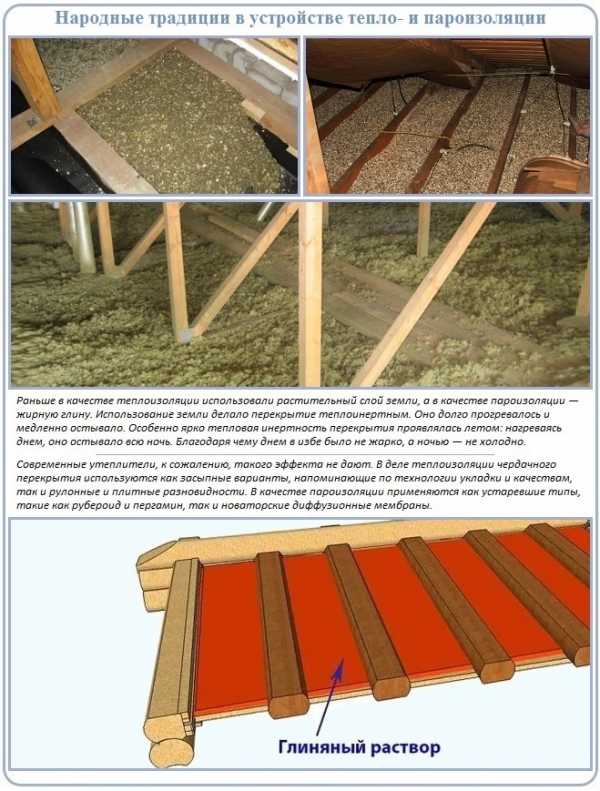 Народные традиции в устройстве тепло- и пароизоляции

Раньше в качестве теплоизоляции использовали растительный слой земли, а в качестве пароизоляции — жирную глину. Использование земли делало перекрытие теплоинертным. Оно долго прогревалось и медленно остывало. Особенно ярко тепловая инертность перекрытия проявлялась летом: нагреваясь днем, оно остывало всю ночь. Благодаря чему днем в избе было не жарко, а ночью — не холодно.

Современные утеплители, к сожалению, такого эффекта не дают. В деле теплоизоляции чердачного перекрытия используются как засыпные варианты, напоминающие по технологии укладки и качествам, так и рулонные и плитные разновидности. В качестве пароизоляции применяются как устаревшие типы, такие как рубероид и пергамин, так и новаторские диффузионные мембраны.

Глиняный раствор