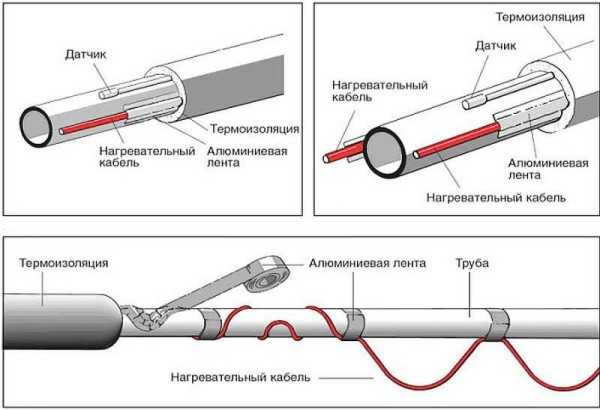 Датчик

Термоизоляция

Нагревательный кабель

Алюминиевая лента

Термоизоляция

Датчик

Нагревательный кабель

Алюминиевая лента

Нагревательный кабель

Термоизоляция

Алюминиевая лента

Труба

Нагревательный кабель