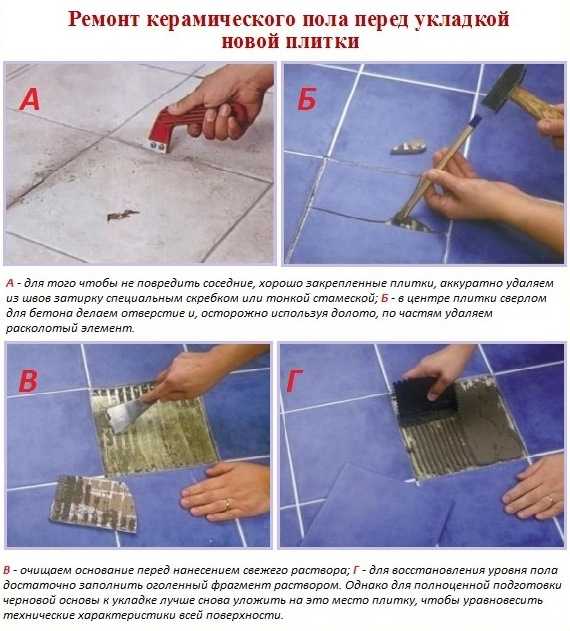 Ремонт керамического пола перед укладкой новой плитки

А

Б

А - для того чтобы не повредить соседние, хорошо закрепленные плитки, аккуратно удаляем из швов затирку специальным скребком или тонкой стамеской; Б - в центре плитки сверлом для бетона делаем отверстие и, осторожно используя долото, по частям удаляем расколотый элемент.

В

Г

В - очищаем основание перед нанесением свежего раствора; Г - для восстановления уровня пола достаточно заполнить оголенный фрагмент раствором. Однако для полноценной подготовки черновой основы к укладке лучше снова уложить на это место плитку, чтобы уравновесить технические характеристики всей поверхности.