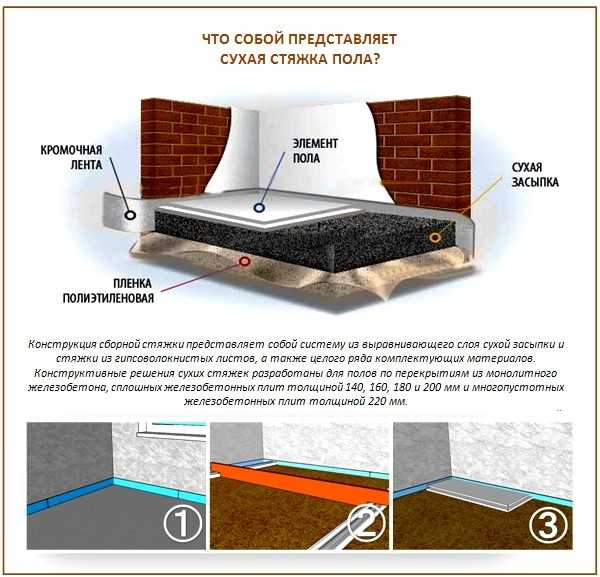 ЧТО СОБОЙ ПРЕДСТАВЛЯЕТ
СУХАЯ СТЯЖКА ПОЛА?

КРОМОЧНАЯ ЛЕНТА

ЭЛЕМЕНТ ПОЛА

СУХАЯ ЗАСЫПКА

ПЛЕНКА ПОЛИЭТИЛЕНОВАЯ

Конструкция сборной стяжки представляет собой систему из выравнивающего слоя сухой засыпки и стяжки из гипсоволокнистых листов, а также целого ряда комплектующих материалов. Конструктивные решения сухих стяжек разработаны для полов по перекрытиям из монолитного железобетона, сплошных железобетонных плит толщиной 140, 160, 180 и 200 мм и многопустотных железобетонных плит толщиной 220 мм.

①

②

③