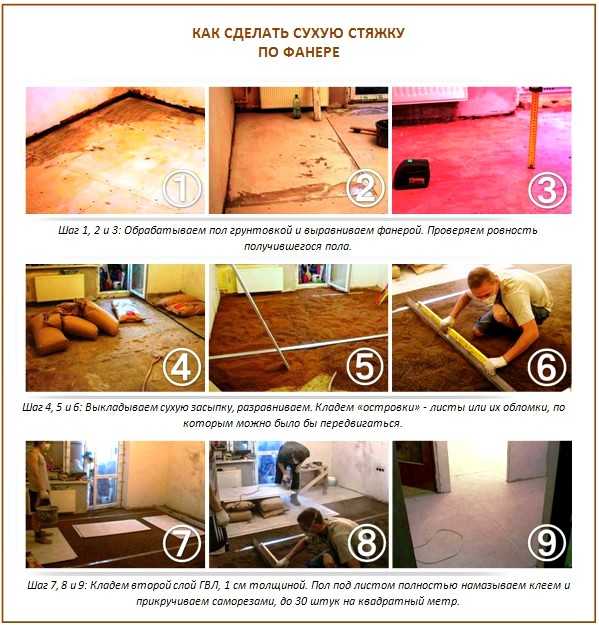 КАК СДЕЛАТЬ СУХУЮ СТЯЖКУ
ПО ФАНЕРЕ

1

2

3

Шаг 1, 2 и 3: Обрабатываем пол грунтовкой и выравниваем фанерой. Проверяем ровность получившегося пола.

4

5

6

Шаг 4, 5 и 6: Выкладываем сухую засыпку, разравниваем. Кладем «островки» - листы или их обломки, по которым можно было бы передвигаться.

7

8

9

Шаг 7, 8 и 9: Кладем второй слой ГВЛ, 1 см толщиной. Пол под листом полностью намазываем клеем и прикручиваем саморезами, до 30 штук на квадратный метр.