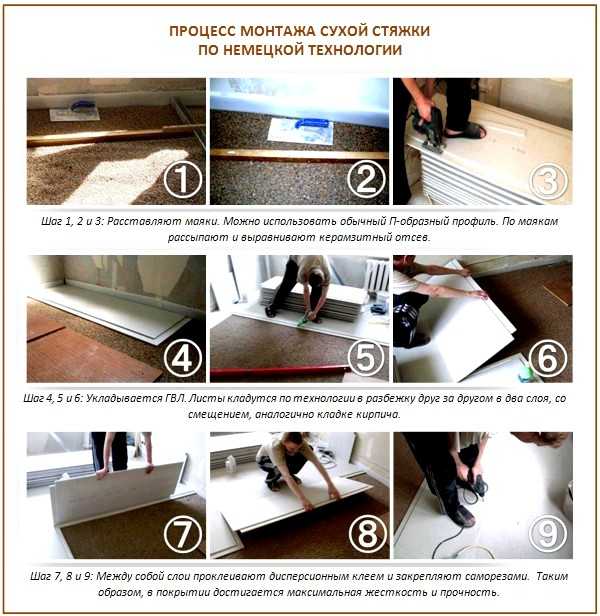 ПРОЦЕСС МОНТАЖА СУХОЙ СТЯЖКИ
ПО НЕМЕЦКОЙ ТЕХНОЛОГИИ

1

2

3

Шаг 1, 2 и 3: Расставляют маяки. Можно использовать обычный П-образный профиль. По маякам рассыпают и выравнивают керамзитный отсев.

4

5

6

Шаг 4, 5 и 6: Укладывается ГВЛ. Листы кладутся по технологии в разбежку друг за другом в два слоя, со смещением, аналогично кладке кирпича.

7

8

9

Шаг 7, 8 и 9: Между собой слои проклеивают дисперсионным клеем и закрепляют саморезами. Таким образом, в покрытии достигается максимальная жесткость и прочность.