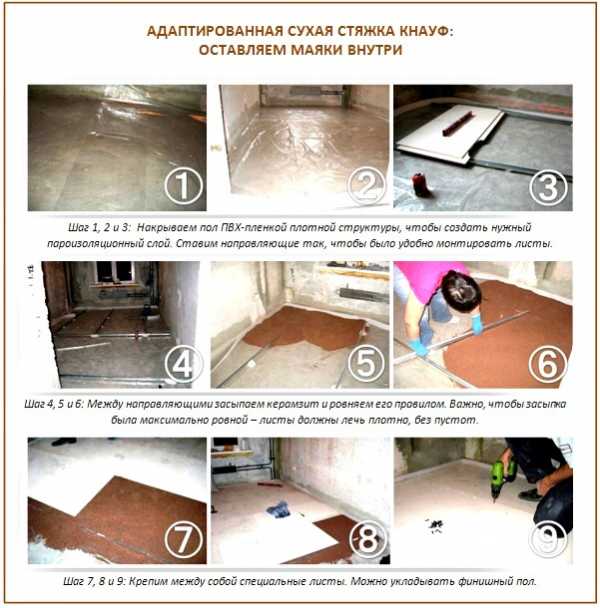 АДАПТИРОВАННАЯ СУХАЯ СТЯЖКА КНАУФ:
ОСТАВЛЯЕМ МАЯКИ ВНУТРИ

①
②
③

Шаг 1, 2 и 3: Накрываем пол ПВХ-пленкой плотной структуры, чтобы создать нужный пароизоляционный слой. Ставим направляющие так, чтобы было удобно монтировать листы.

④
⑤
⑥

Шаг 4, 5 и 6: Между направляющими засыпаем керамзит и ровняем его правилом. Важно, чтобы засыпка была максимально ровной – листы должны лечь плотно, без пустот.

⑦
⑧
⑨

Шаг 7, 8 и 9: Крепим между собой специальные листы. Можно укладывать финишный пол.