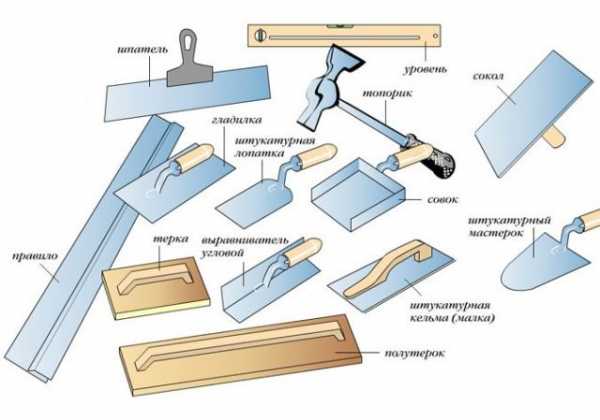 шпатель

уровень

топорик

сокол

гладилка

штукатурная лопатка

совок

штукатурный мастерок

правило

терка

выравниватель угловой

штукатурная кельма (малка)

полутерок