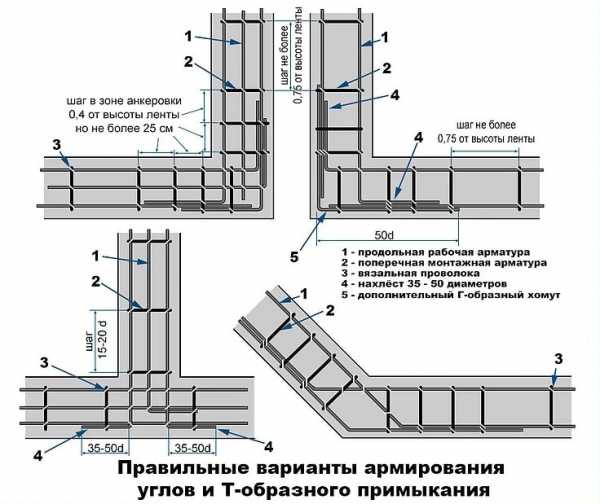 1
2
шаг в зоне анкеровки
0,4 от высоты ленты
но не более 25 см
3

шаг не более
0,75 от высоты ленты

1
2
4
шаг не более
0,75 от высоты ленты
4
5
50d

1 - продольная рабочая арматура
2 - поперечная монтажная арматура
3 - вязальная проволока
4 - нахлёст 35 - 50 диаметров
5 - дополнительный Г-образный хомут

1
2
шаг
15-20 d
3
4
35-50d
35-50d
4

1
2
3

Правильные варианты армирования
углов и Т-образного примыкания