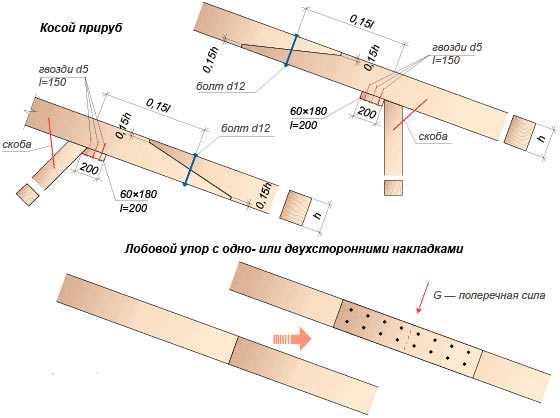 Косой прируб

0,15l

0,15h

0,15h

гвозди d5
l=150

болт d12

60×180
l=200

200

скоба

h

гвозди d5
l=150

0,15l

0,15h

болт d12

скоба

200

60×180
l=200

0,15h

h

Лобовой упор с одно- или двухсторонними накладками

G — поперечная сила