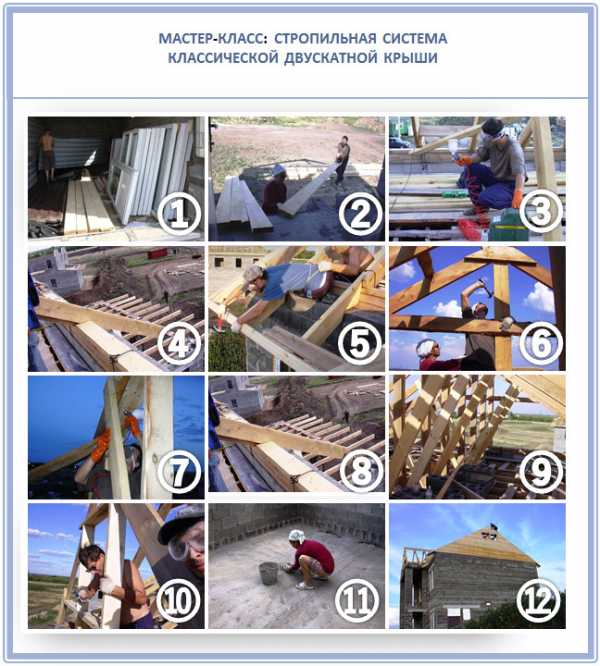 МАСТЕР-КЛАСС: СТРОПИЛЬНАЯ СИСТЕМА КЛАССИЧЕСКОЙ ДВУСКАТНОЙ КРЫШИ

1

2

3

4

5

6

7

8

9

10

11

12