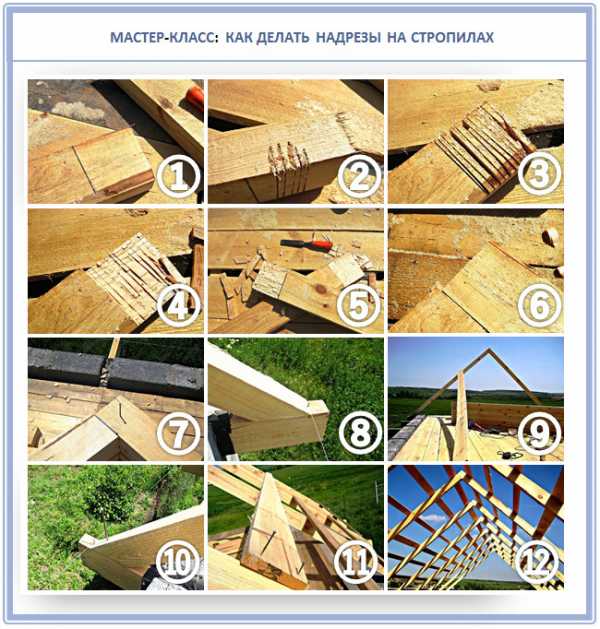 МАСТЕР-КЛАСС: КАК ДЕЛАТЬ НАДРЕЗЫ НА СТРОПИЛАХ

1
2
3
4
5
6
7
8
9
10
11
12