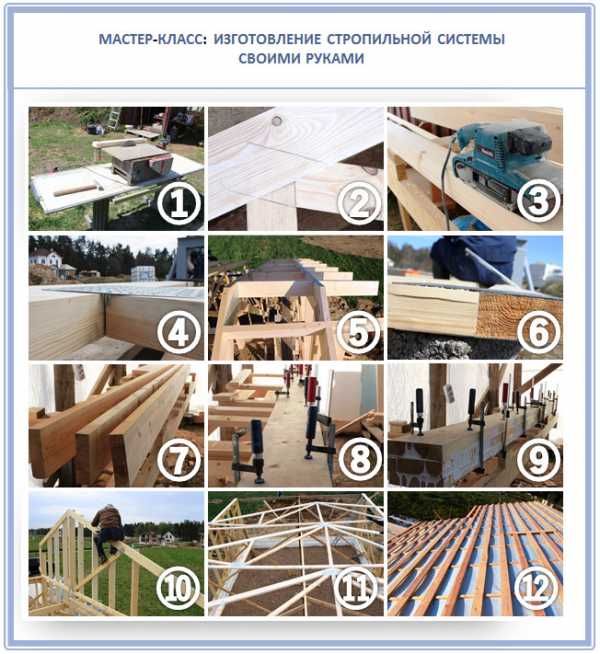 МАСТЕР-КЛАСС: ИЗГОТОВЛЕНИЕ СТРОПИЛЬНОЙ СИСТЕМЫ СВОИМИ РУКАМИ

1

2

3

4

5

6

7

8

9

10

11

12