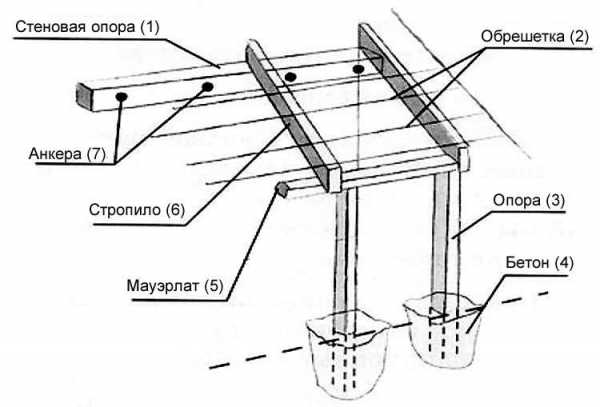 Стеновая опора (1)
Обрешетка (2)
Анкера (7)
Стропило (6)
Опора (3)
Бетон (4)
Мауэрлат (5)