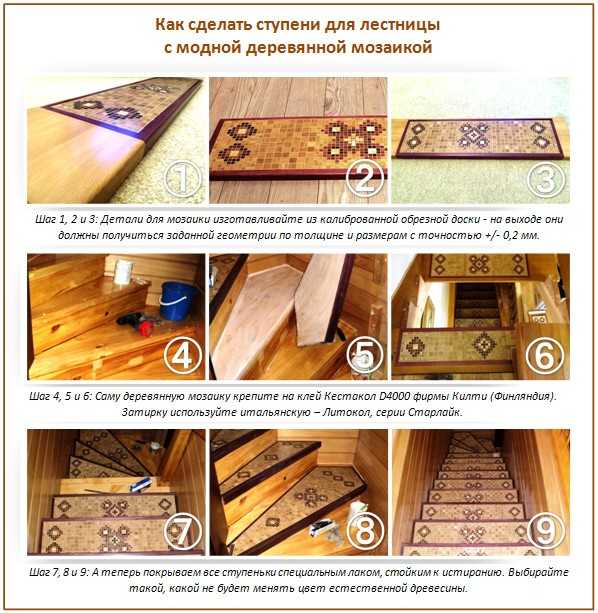 Как сделать ступени для лестницы с модной деревянной мозаикой

1

2

3

Шаг 1, 2 и 3: Детали для мозаики изготавливайте из калиброванной обрезной доски - на выходе они должны получиться заданной геометрии по толщине и размерам с точностью +/- 0,2 мм.

4

5

6

Шаг 4, 5 и 6: Саму деревянную мозаику крепите на клей Кестакол D4000 фирмы Килти (Финляндия). Затирку используйте итальянскую – Литокол, серии Старлайк.

7

8

9

Шаг 7, 8 и 9: А теперь покрываем все ступеньки специальным лаком, стойким к истиранию. Выбирайте такой, какой не будет менять цвет естественной древесины.