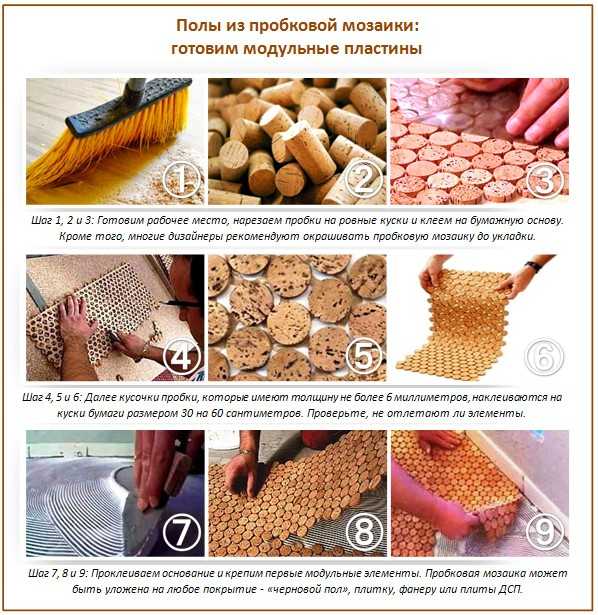 Полы из пробковой мозаики:
готовим модульные пластины

1

2

3

Шаг 1, 2 и 3: Готовим рабочее место, нарезаем пробки на ровные куски и клеем на бумажную основу. Кроме того, многие дизайнеры рекомендуют окрашивать пробковую мозаику до укладки.

4

5

6

Шаг 4, 5 и 6: Далее кусочки пробки, которые имеют толщину не более 6 миллиметров, наклеиваются на куски бумаги размером 30 на 60 сантиметров. Проверьте, не отлетают ли элементы.

7

8

9

Шаг 7, 8 и 9: Проклеиваем основание и крепим первые модульные элементы. Пробковая мозаика может быть уложена на любое покрытие - «черновой пол», плитку, фанеру или плиты ДСП.