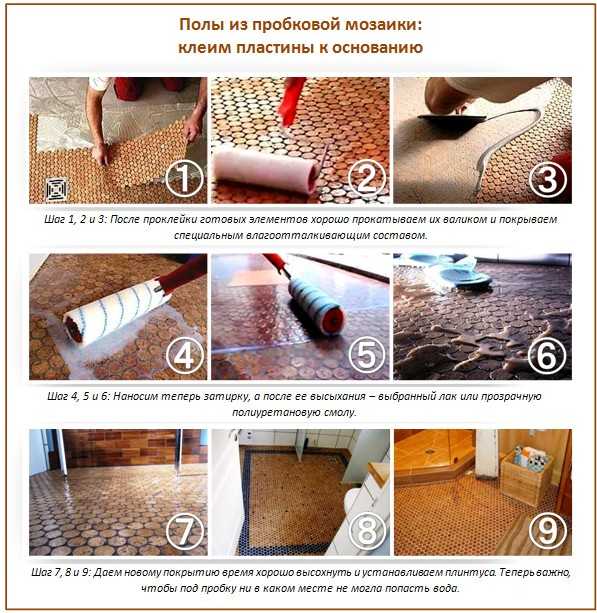 Полы из пробковой мозаики:
клеим пластины к основанию

1

2

3

Шаг 1, 2 и 3: После проклейки готовых элементов хорошо прокатываем их валиком и покрываем специальным влагоотталкивающим составом.

4

5

6

Шаг 4, 5 и 6: Наносим теперь затирку, а после ее высыхания – выбранный лак или прозрачную полиуретановую смолу.

7

8

9

Шаг 7, 8 и 9: Даем новому покрытию время хорошо высохнуть и устанавливаем плинтуса. Теперь важно, чтобы под пробку ни в каком месте не могла попасть вода.