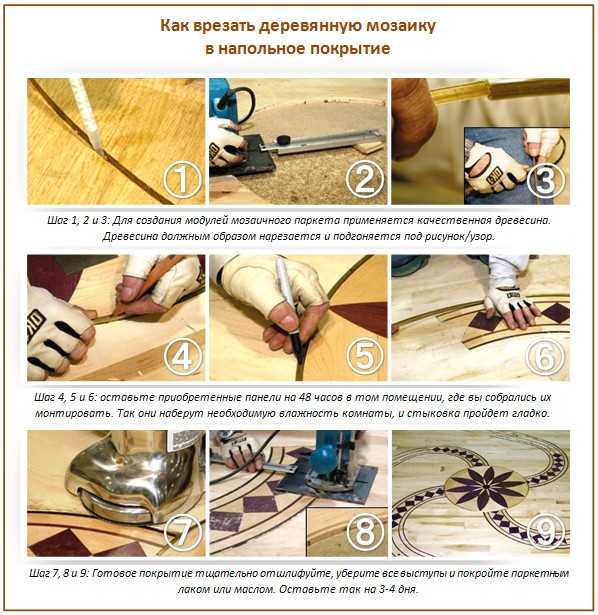 Как врезать деревянную мозаику в напольное покрытие

①

②

③

Шаг 1, 2 и 3: Для создания модулей мозаичного паркета применяется качественная древесина. Древесина должным образом нарезается и подгоняется под рисунок/узор.

④

⑤

⑥

Шаг 4, 5 и 6: оставьте приобретенные панели на 48 часов в том помещении, где вы собрались их монтировать. Так они наберут необходимую влажность комнаты, и стыковка пройдет гладко.

⑦

⑧

⑨

Шаг 7, 8 и 9: Готовое покрытие тщательно отшлифуйте, уберите все выступы и покройте паркетным лаком или маслом. Оставьте так на 3-4 дня.