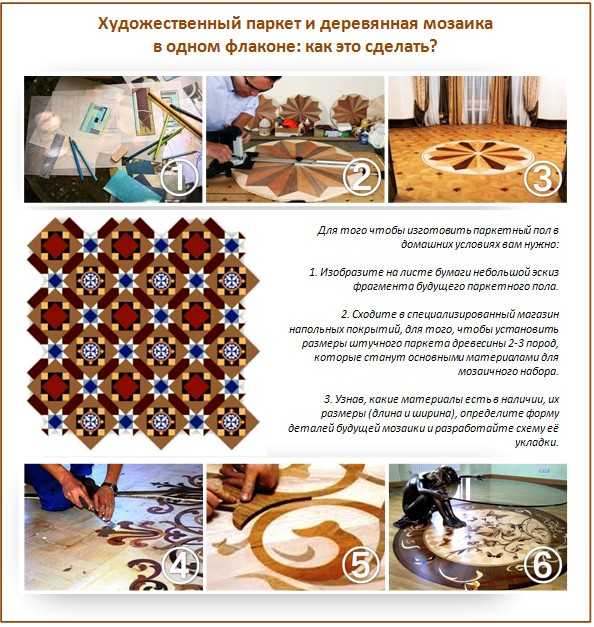 Художественный паркет и деревянная мозаика в одном флаконе: как это сделать?

1

2

3

Для того чтобы изготовить паркетный пол в домашних условиях вам нужно:

1. Изобразите на листе бумаги небольшой эскиз фрагмента будущего паркетного пола.

2. Сходите в специализированный магазин напольных покрытий, для того, чтобы установить размеры штучного паркета древесины 2-3 пород, которые станут основными материалами для мозаичного набора.

3. Узнав, какие материалы есть в наличии, их размеры (длина и ширина), определите форму деталей будущей мозаики и разработайте схему её укладки.

4

5

6