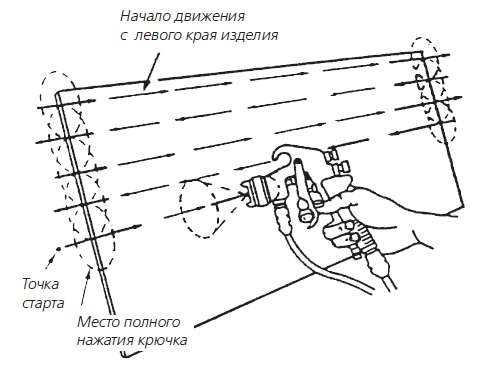 Начало движения
с левого края изделия

Точка
старта

Место полного
нажатия крючка