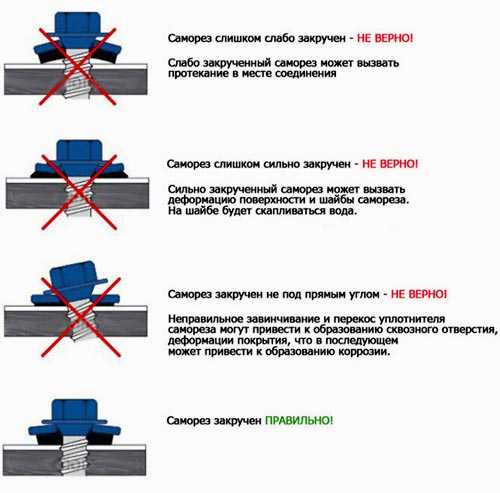 Саморез слишком слабо закручен - НЕ ВЕРНО!

Слабо закрученный саморез может вызвать протекание в месте соединения

Саморез слишком сильно закручен - НЕ ВЕРНО!

Сильно закрученный саморез может вызвать деформацию поверхности и шайбы самореза. На шайбе будет скапливаться вода.

Саморез закручен не под прямым углом - НЕ ВЕРНО!

Неправильное завинчивание и перекос уплотнителя самореза могут привести к образованию сквозного отверстия, деформации покрытия, что в последующем может привести к образованию коррозии.

Саморез закручен ПРАВИЛЬНО!