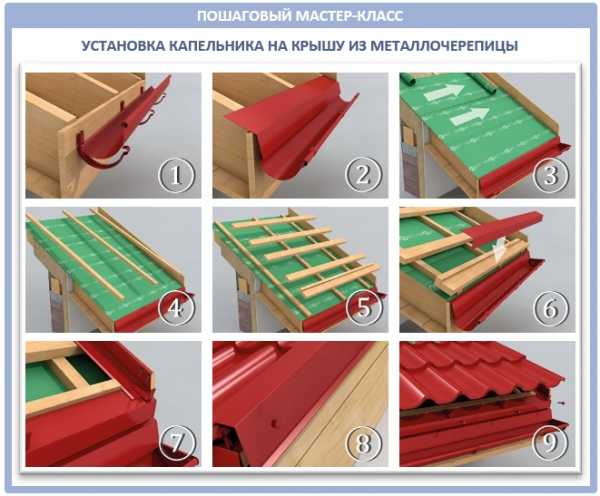 ПОШАГОВЫЙ МАСТЕР-КЛАСС

УСТАНОВКА КАПЕЛЬНИКА НА КРЫШУ ИЗ МЕТАЛЛОЧЕРЕПИЦЫ

1

2

3

4

5

6

7

8

9