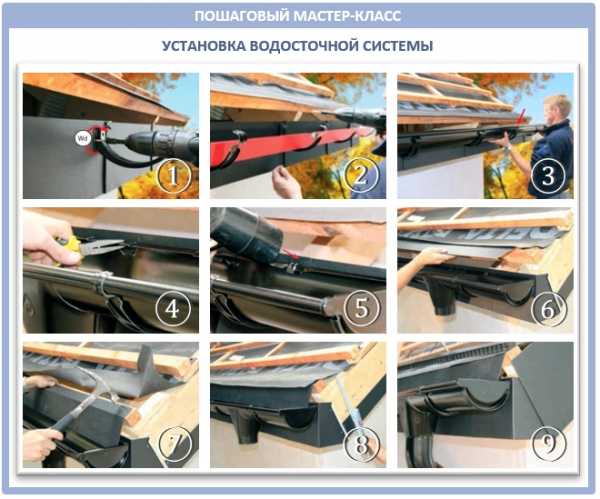 ПОШАГОВЫЙ МАСТЕР-КЛАСС

УСТАНОВКА ВОДОСТОЧНОЙ СИСТЕМЫ

Wd

1

2

3

4

5

6

7

8

9