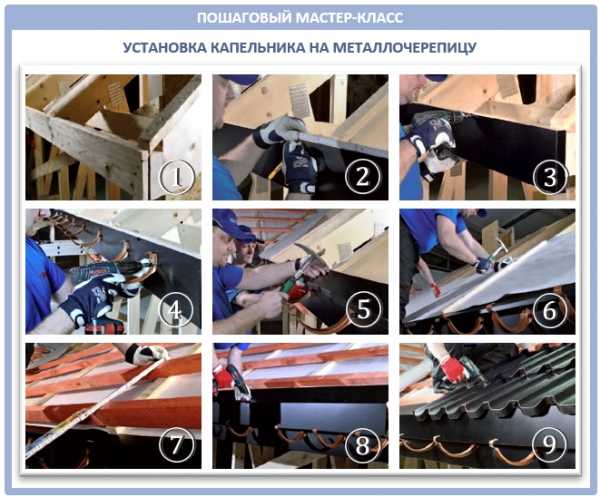 ПОШАГОВЫЙ МАСТЕР-КЛАСС

УСТАНОВКА КАПЕЛЬНИКА НА МЕТАЛЛОЧЕРЕПИЦУ

1

2

3

4

5

6

7

8

9