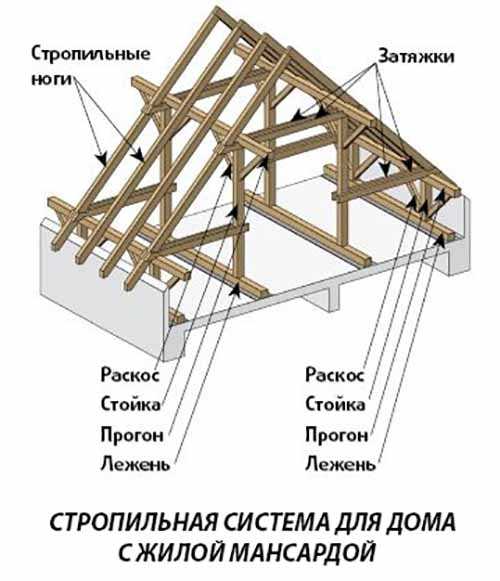 Стропильные ноги

Затяжки

Раскос
Стойка
Прогон
Лежень

Раскос
Стойка
Прогон
Лежень

СТРОПИЛЬНАЯ СИСТЕМА ДЛЯ ДОМА С ЖИЛОЙ МАНСАРДОЙ