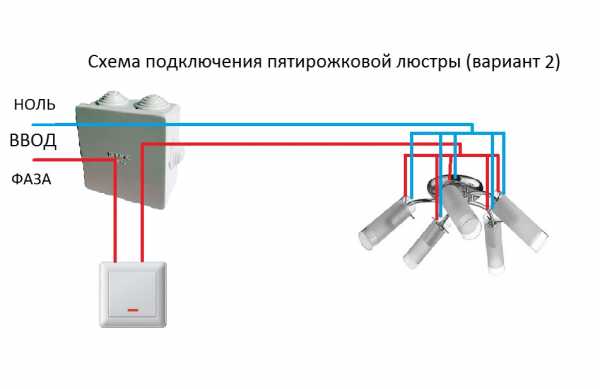 Схема подключения пятирожковой люстры (вариант 2)

НОЛЬ

ВВОД

ФАЗА