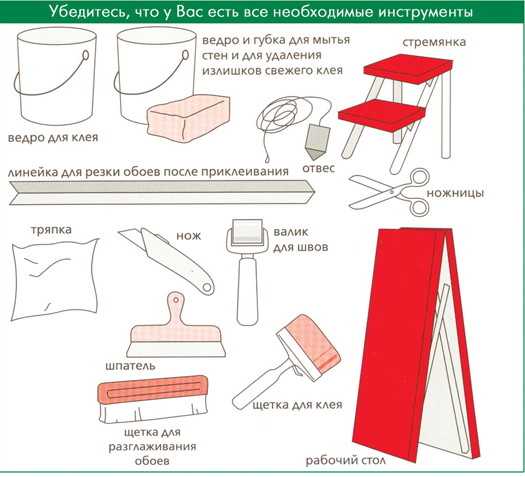 Убедитесь, что у Вас есть все необходимые инструменты

ведро и губка для мытья стен и для удаления излишков свежего клея

стремянка

ведро для клея

отвес

линейка для резки обоев после приклеивания

ножницы

тряпка

нож

валик для швов

шпатель

щетка для клея

щетка для разглаживания обоев

рабочий стол