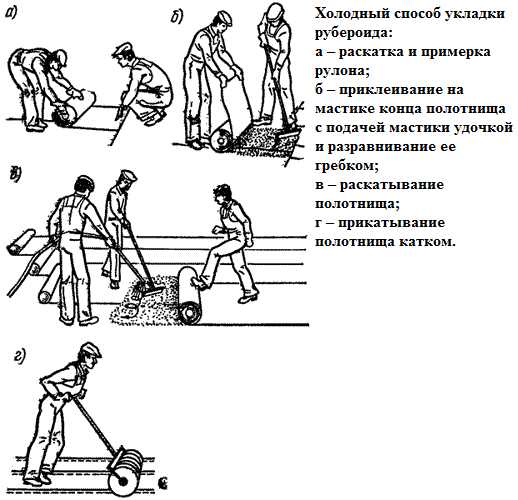 а)

б)

в)

г)

Холодный способ укладки рубероида:
а – раскатка и примерка рулона;
б – приклеивание на мастике конца полотнища с подачей мастики удочкой и разравнивание ее гребком;
в – раскатывание полотнища;
г – прикатывание полотнища катком.