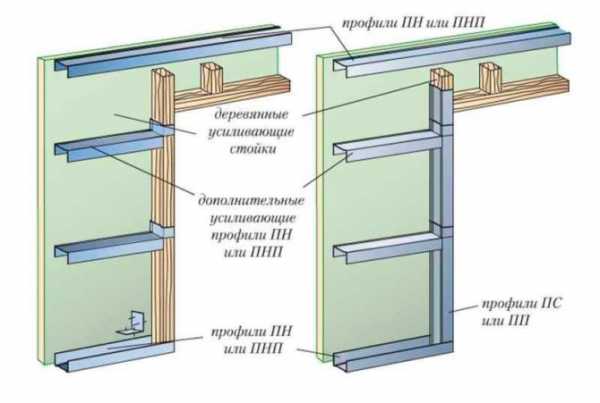 профили ПН или ПНП

деревянные усиливающие стойки

дополнительные усиливающие профили ПН или ПНП

профили ПС или ПП

профили ПН или ПНП