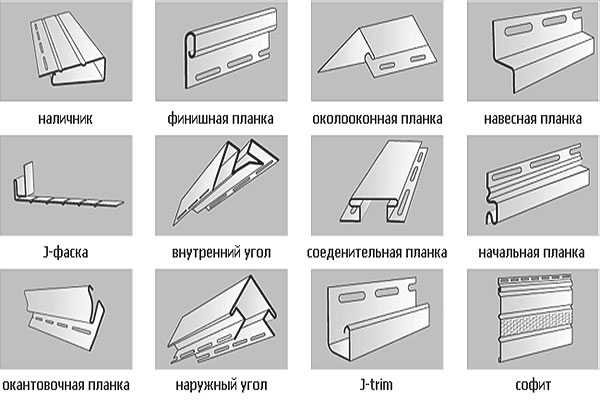 наличник

финишная планка

околооконная планка

навесная планка

J-фаска

внутренний угол

соеденительная планка

начальная планка

окантовочная планка

наружный угол

J-trim

софит