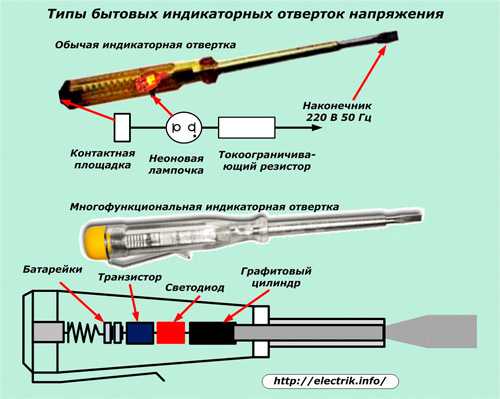 Типы бытовых индикаторных отверток напряжения

Обычая индикаторная отвертка

Наконечник
220 В 50 Гц

Контактная площадка

Неоновая лампочка

Токоограничивающий резистор

Многофункциональная индикаторная отвертка

Батарейки

Транзистор

Светодиод

Графитовый цилиндр

http://electrik.info/