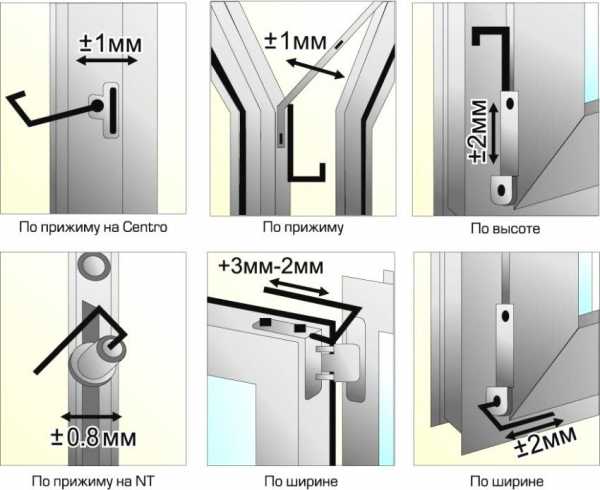 ±1мм

По прижиму на Centro

±1мм

По прижиму

±2мм

По высоте

±0.8мм

По прижиму на NT

+3мм-2мм

По ширине

±2мм

По ширине