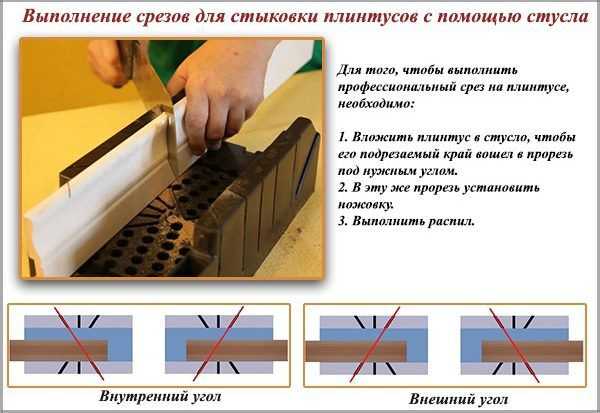 Выполнение срезов для стыковки плинтусов с помощью стусла

Для того, чтобы выполнить профессиональный срез на плинтусе, необходимо:

1. Вложить плинтус в стусло, чтобы его подрезаемый край вошел в прорезь под нужным углом.
2. В эту же прорезь установить ножовку.
3. Выполнить распил.

Внутренний угол

Внешний угол